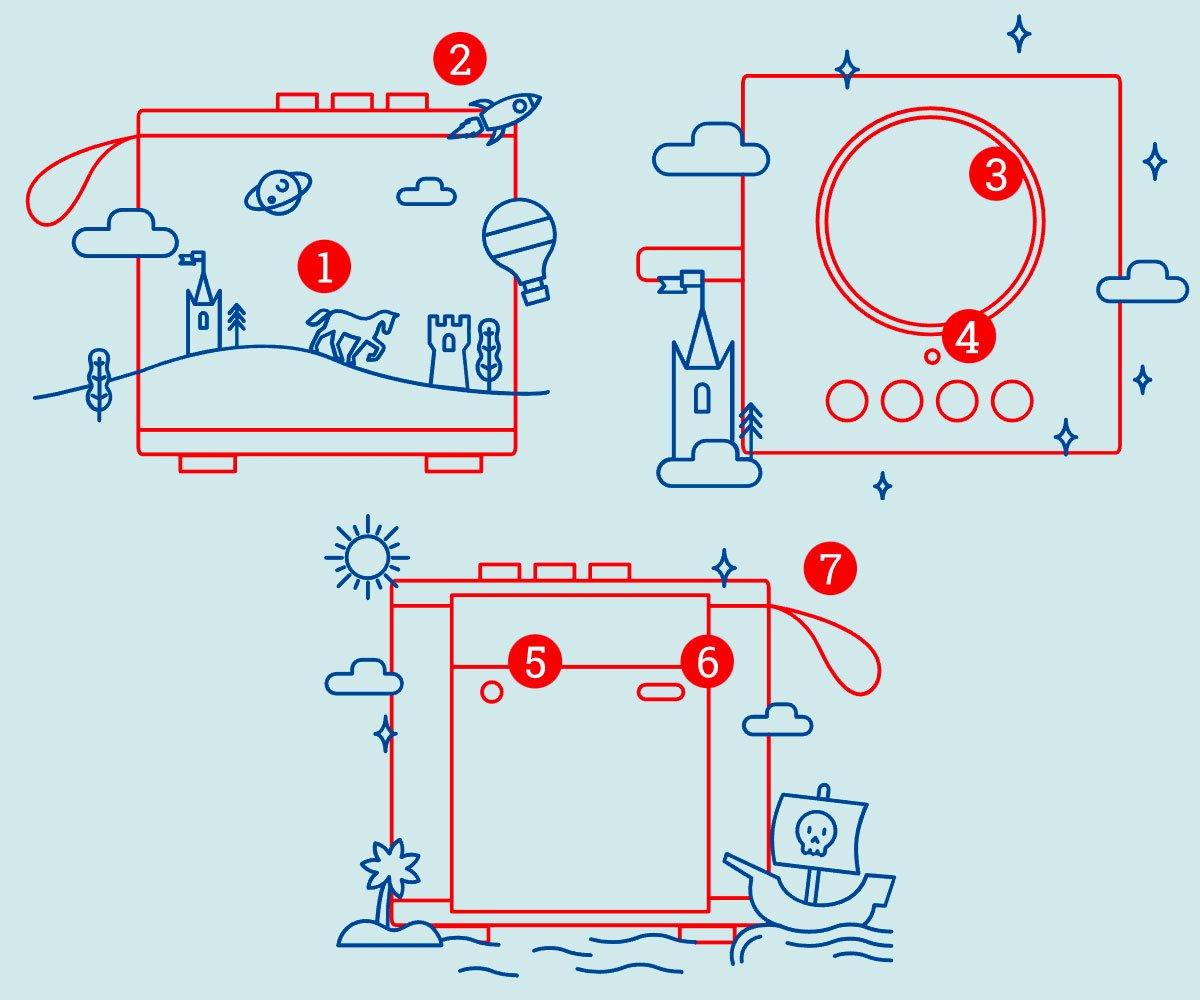 2
1
3
4
7
5
6